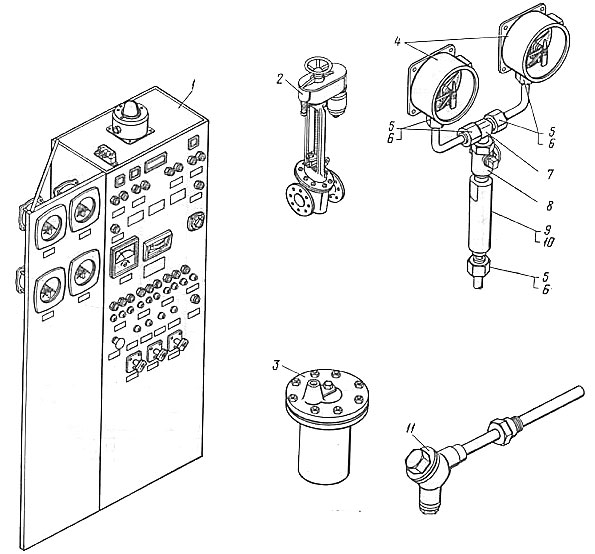 1
2
4
5
6
5
6
7
8
9
10
5
6
3
11